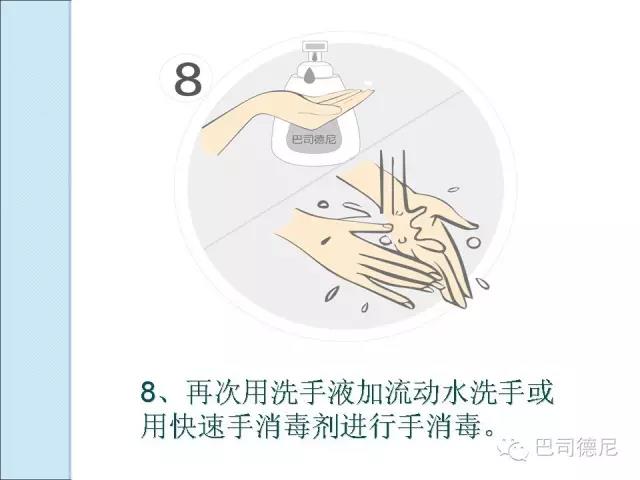 8

巴司德尼

8、再次用洗手液加流动水洗手或用快速手消毒剂进行手消毒。

巴司德尼